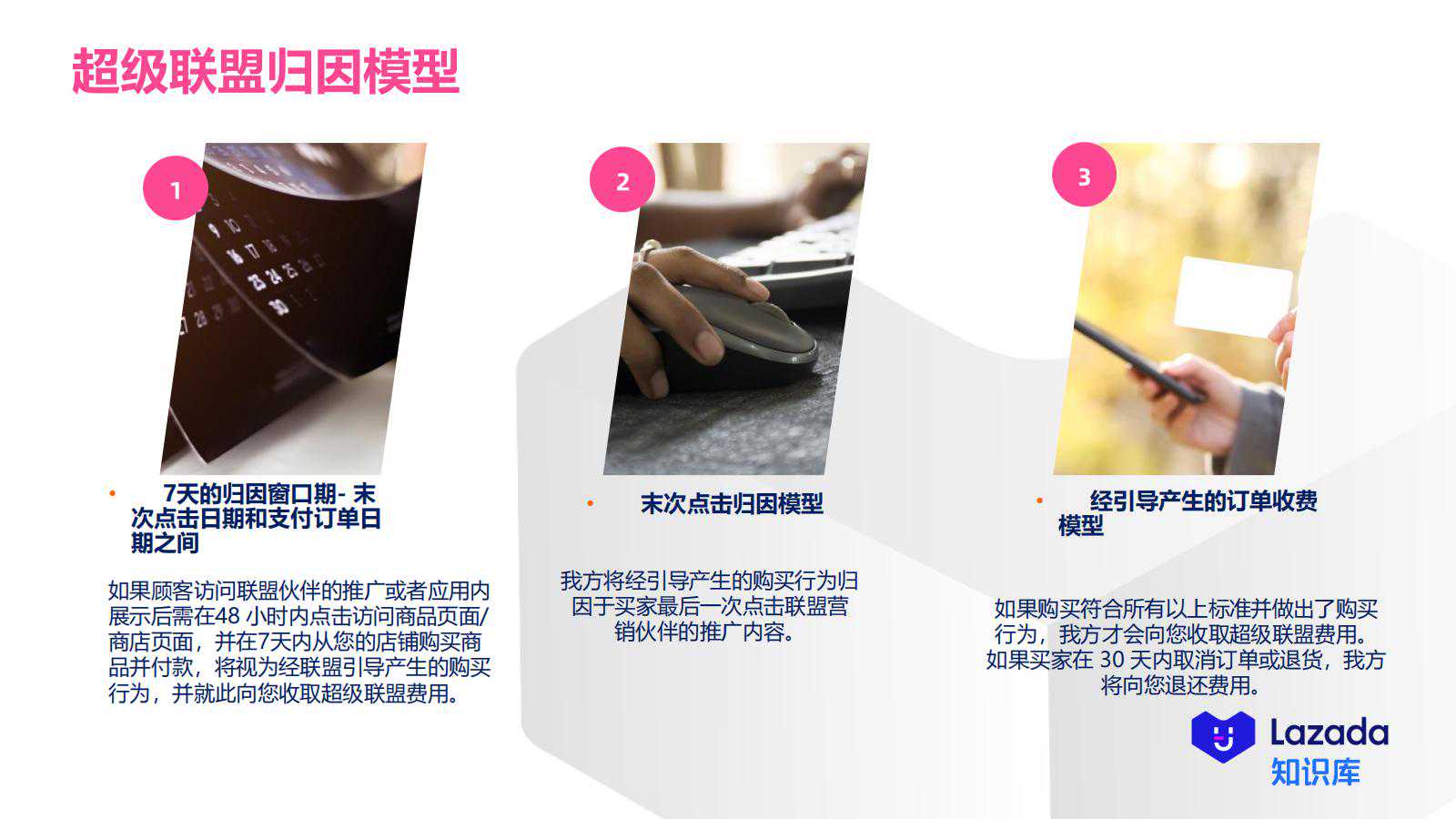 超级联盟归因模型

1

•　7天的归因窗口期- 末次点击日期和支付订单日期之间

如果顾客访问联盟伙伴的推广或者应用内展示后需在48 小时内点击访问商品页面/商店页面，并在7天内从您的店铺购买商品并付款，将视为经联盟引导产生的购买行为，并就此向您收取超级联盟费用。

2

•　末次点击归因模型

我方将经引导产生的购买行为归因于买家最后一次点击联盟营销伙伴的推广内容。

3

•　经引导产生的订单收费模型

如果购买符合所有以上标准并做出了购买行为，我方才会向您收取超级联盟费用。如果买家在 30 天内取消订单或退货，我方将向您退还费用。

Lazada
知识库